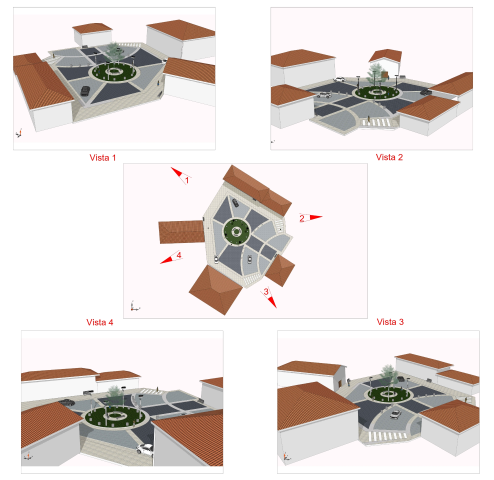 Vista 1

Vista 2

1

2

4

3

Vista 4

Vista 3